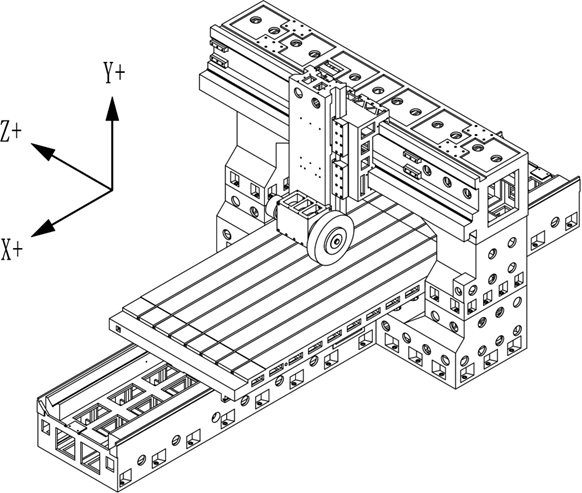 Y+
Z+
X+